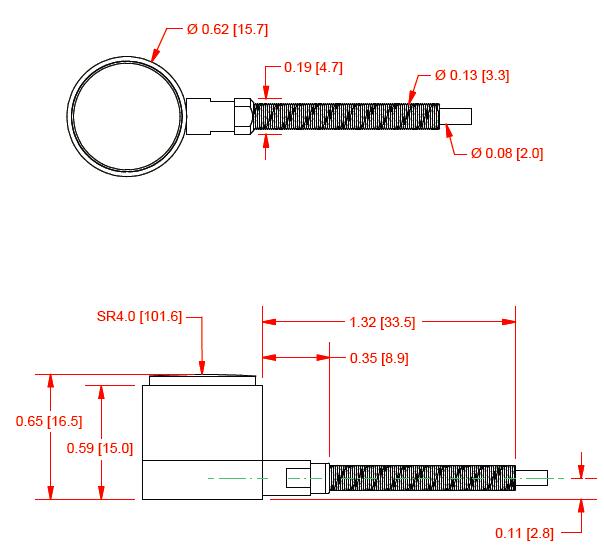 Ø 0.62 [15.7]

0.19 [4.7]

Ø 0.13 [3.3]

Ø 0.08 [2.0]

SR4.0 [101.6]

1.32 [33.5]

0.35 [8.9]

0.65 [16.5]

0.59 [15.0]

0.11 [2.8]